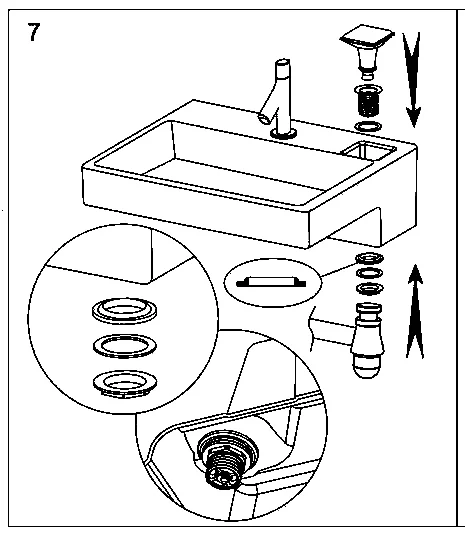 7